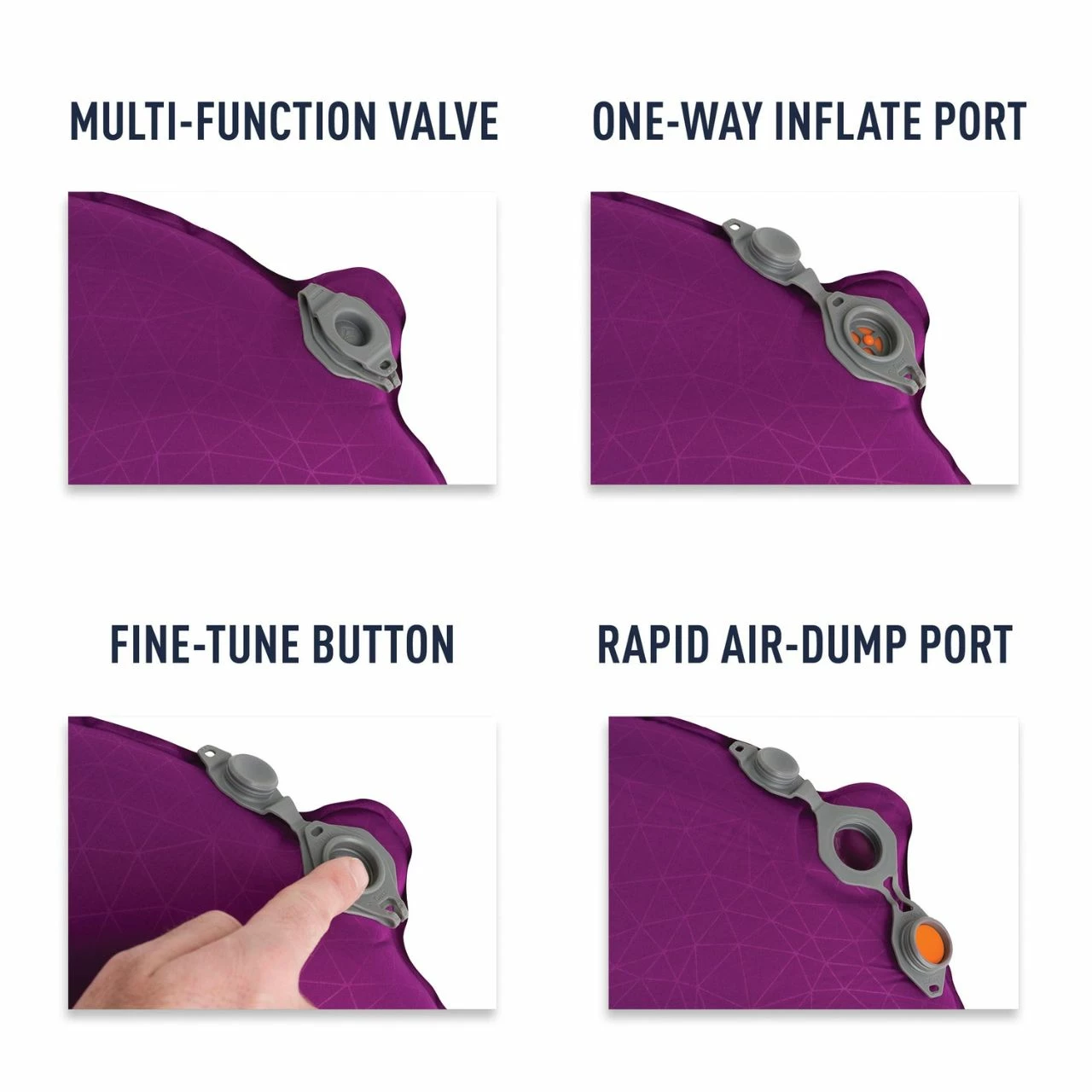 MULTI-FUNCTION VALVE

ONE-WAY INFLATE PORT

FINE-TUNE BUTTON

RAPID AIR-DUMP PORT